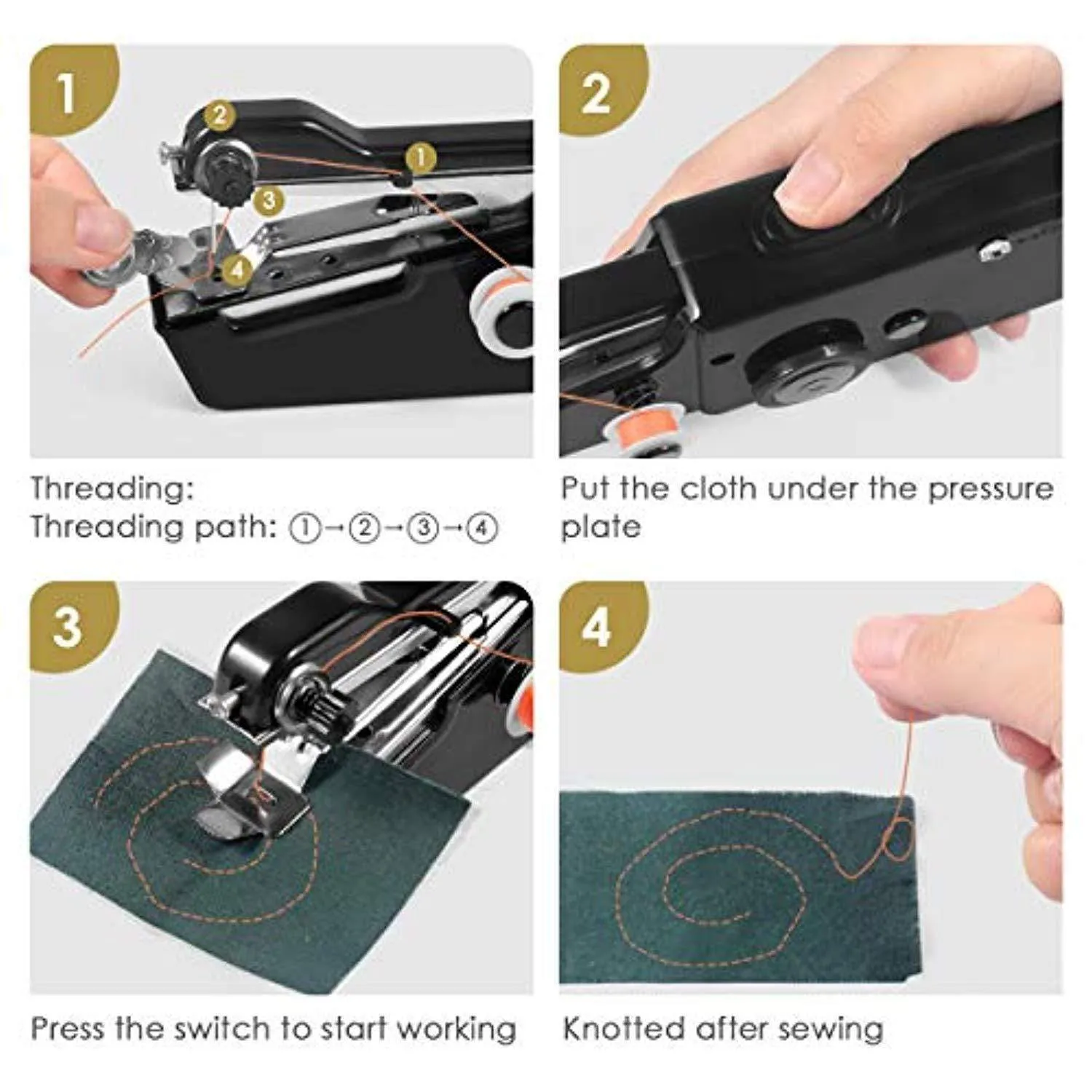 1

2

1

3

4

Threading:
Threading path: ①→②→③→④

2

Put the cloth under the pressure plate

3

Press the switch to start working

4

Knotted after sewing